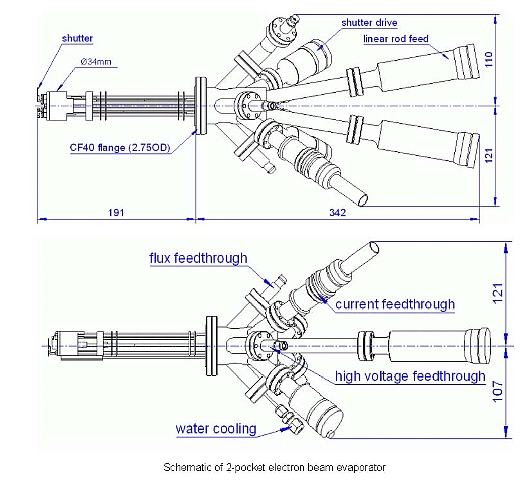 shutter

Ø34mm

shutter drive

linear rod feed

110

121

CF40 flange (2.75OD)

191

342

flux feedthrough

current feedthrough

121

high voltage feedthrough

107

water cooling

Schematic of 2-pocket electron beam evaporator